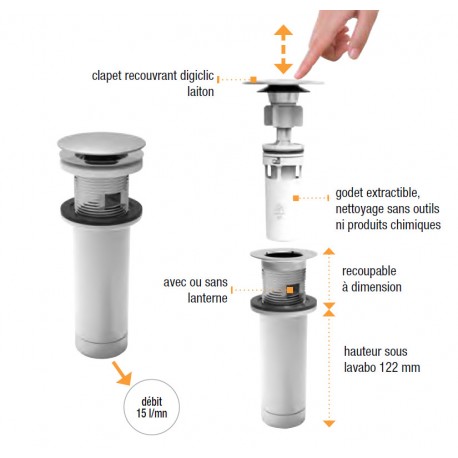 clapet recouvrant digiclic laiton

godet extractible, nettoyage sans outils ni produits chimiques

avec ou sans lanterne

recoupable à dimension

hauteur sous lavabo 122 mm

débit 15 l/mn